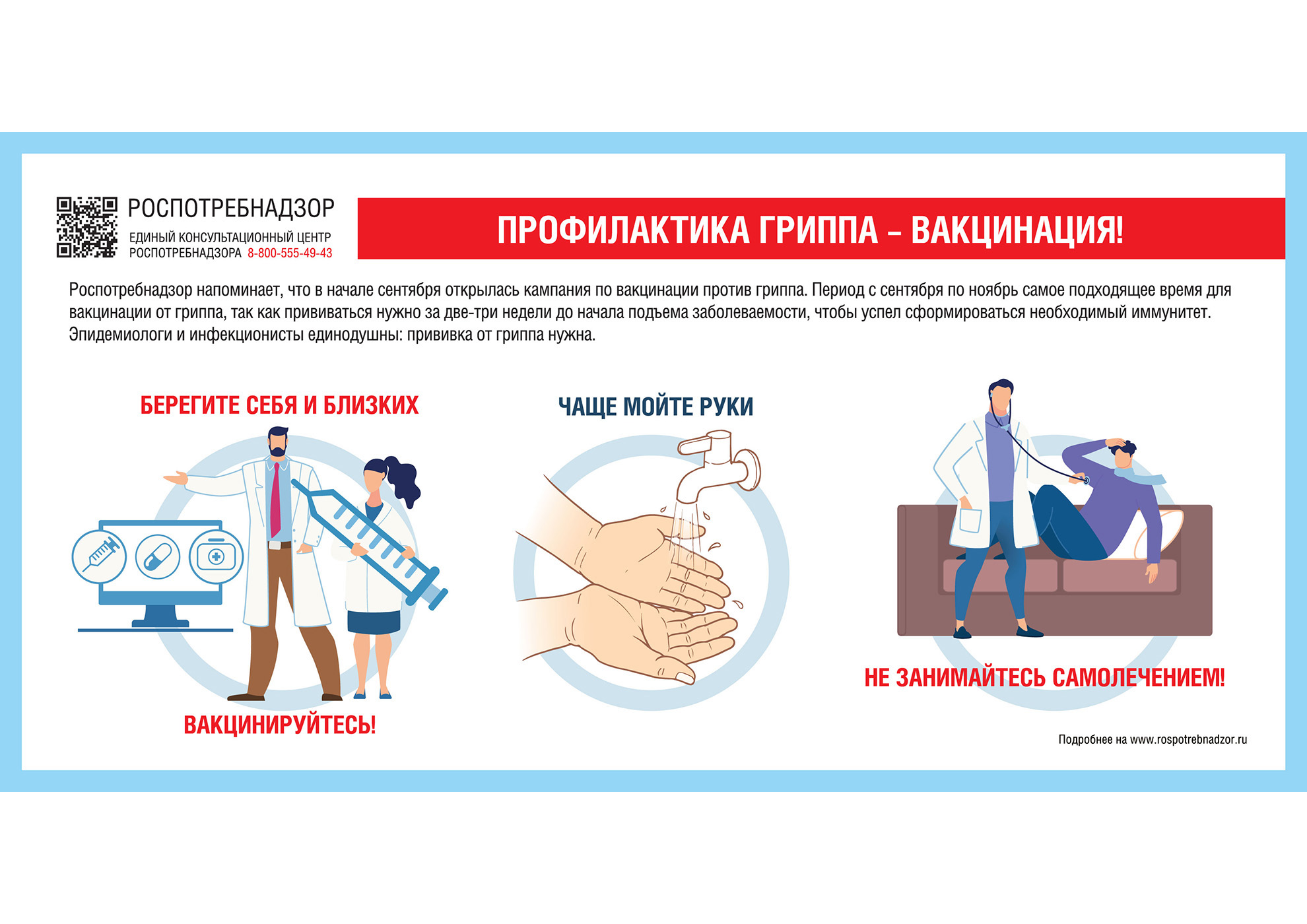 РОСПОТРЕБНАДЗОР
ЕДИНЫЙ КОНСУЛЬТАЦИОННЫЙ ЦЕНТР РОСПОТРЕБНАДЗОРА 8-800-555-49-43

ПРОФИЛАКТИКА ГРИППА – ВАКЦИНАЦИЯ!

Роспотребнадзор напоминает, что в начале сентября открылась кампания по вакцинации против гриппа. Период с сентября по ноябрь самое подходящее время для вакцинации от гриппа, так как прививаться нужно за две-три недели до начала подъема заболеваемости, чтобы успел сформироваться необходимый иммунитет. Эпидемиологи и инфекционисты единодушны: прививка от гриппа нужна.

БЕРЕГИТЕ СЕБЯ И БЛИЗКИХ

ВАКЦИНИРУЙТЕСЬ!

ЧАЩЕ МОЙТЕ РУКИ

НЕ ЗАНИМАЙТЕСЬ САМОЛЕЧЕНИЕМ!

Подробнее на www.rospotrebnadzor.ru